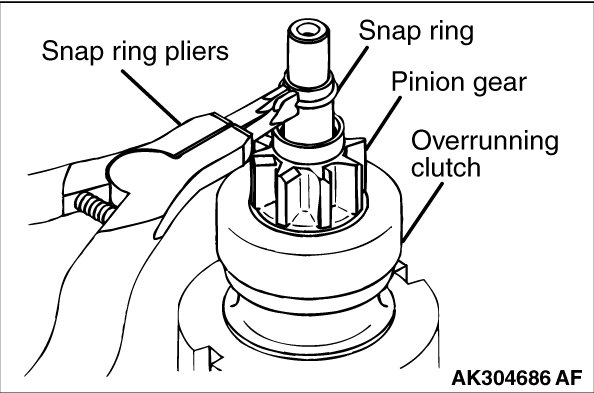 Snap ring pliers

Snap ring

Pinion gear

Overrunning clutch

AK304686 AF