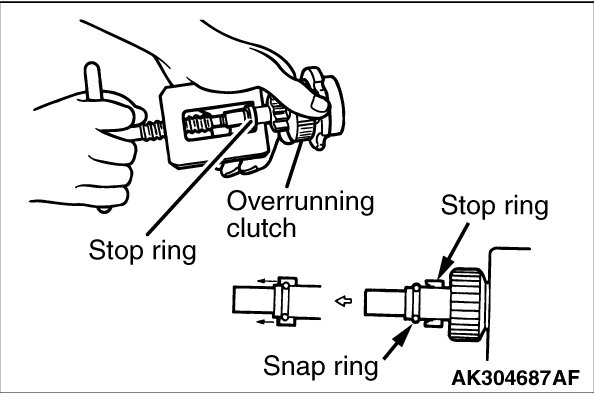 Overrunning clutch

Stop ring

Stop ring

Snap ring

AK304687AF