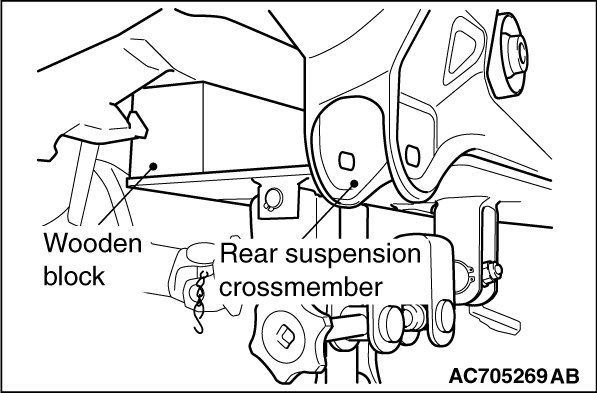 Wooden block

Rear suspension crossmember

AC705269 AB