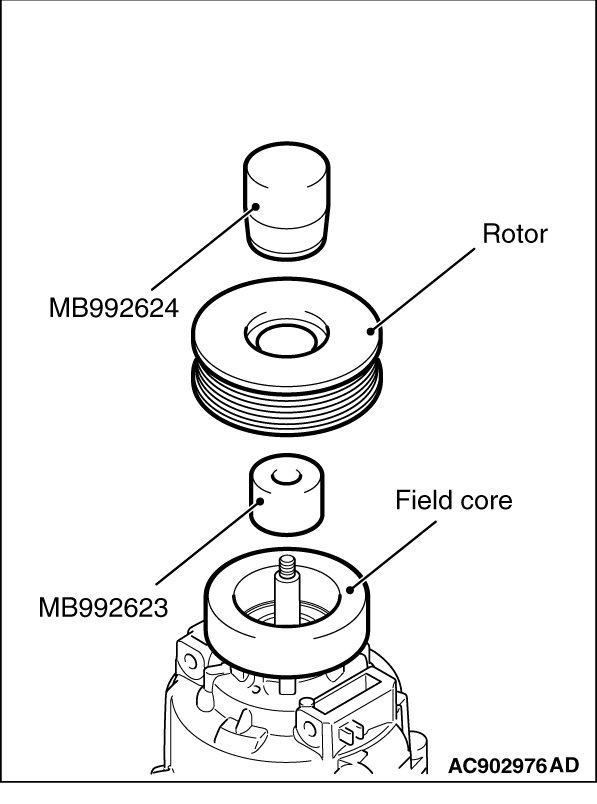 Rotor

MB992624

Field core

MB992623

AC902976AD