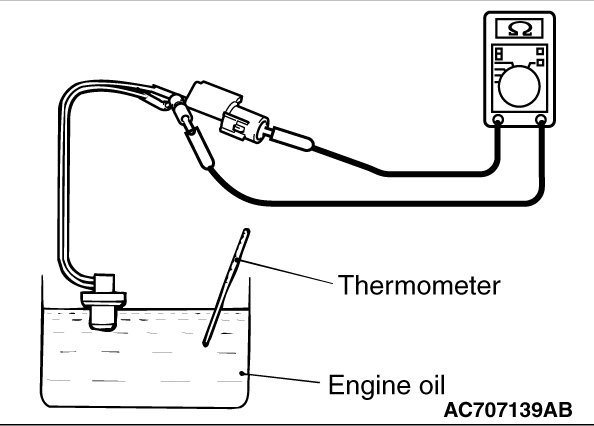 Ω

Thermometer

Engine oil

AC707139AB