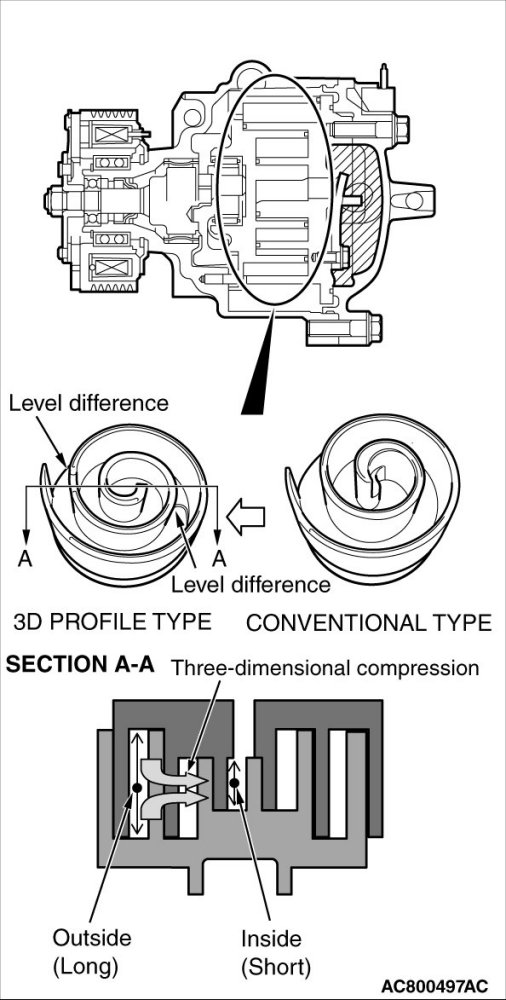 Level difference

A

A

Level difference

3D PROFILE TYPE

CONVENTIONAL TYPE

SECTION A-A

Three-dimensional compression

Outside (Long)

Inside (Short)

AC800497AC