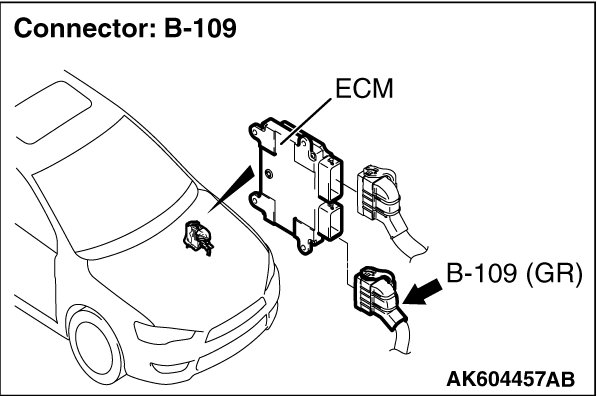 Connector: B-109

ECM

B-109 (GR)

AK604457AB