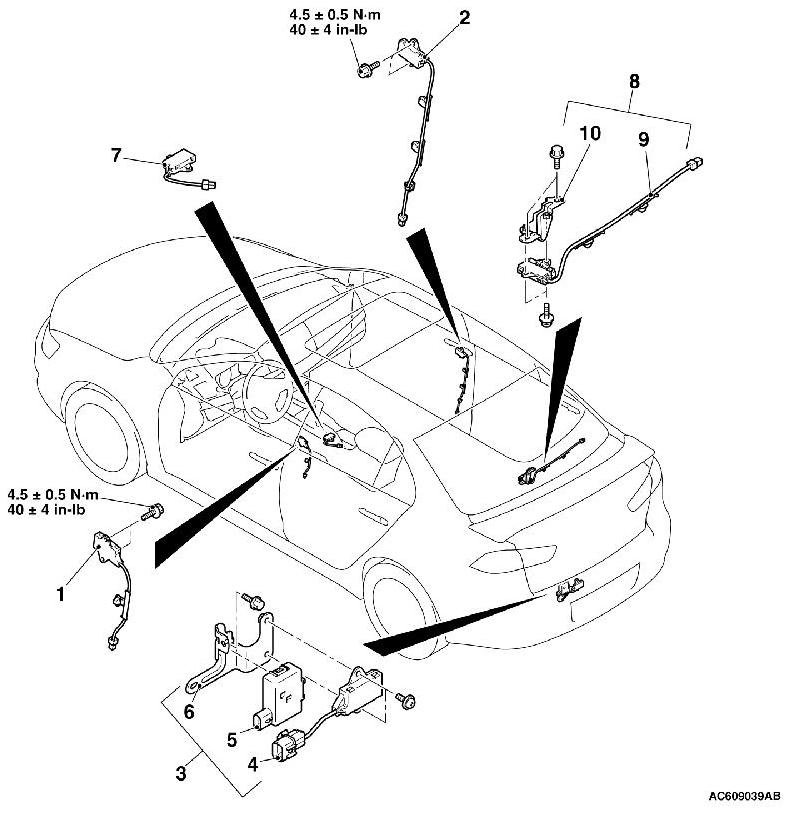 4.5 ± 0.5 N·m
40 ± 4 in-lb

2

8

10

9

7

4.5 ± 0.5 N·m
40 ± 4 in-lb

1

6

5

4

3

AC609039AB