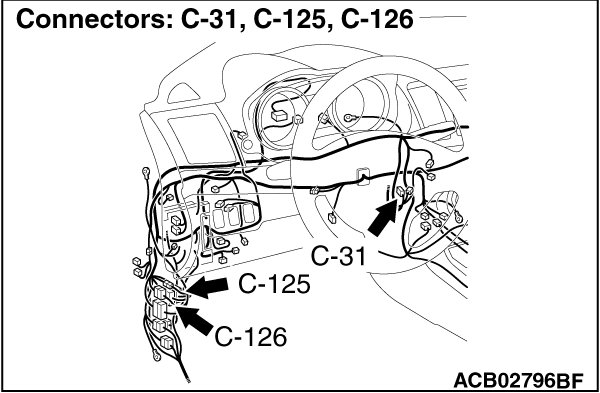 Connectors: C-31, C-125, C-126

C-31

C-125

C-126

ACB02796BF