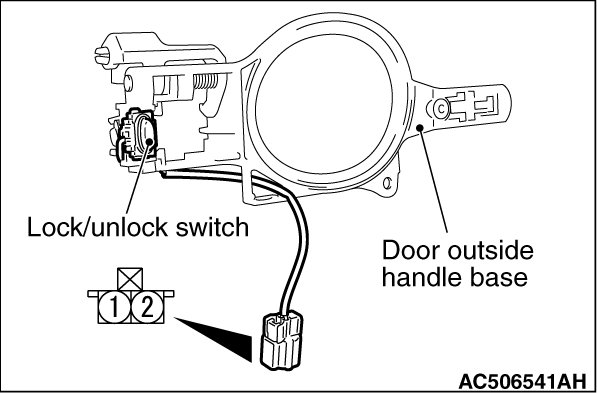 Lock/unlock switch

Door outside handle base

1 2

AC506541AH