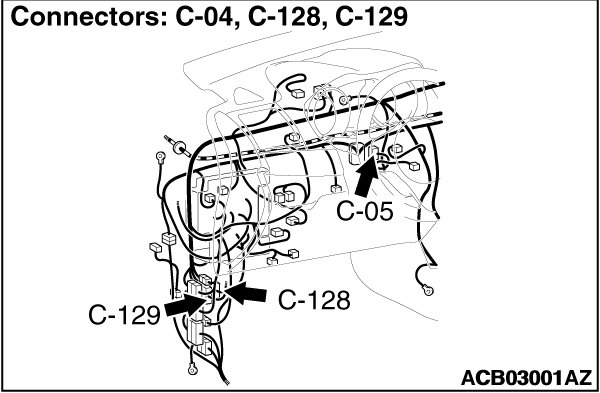 Connectors: C-04, C-128, C-129

C-05

C-128

C-129

ACB03001AZ