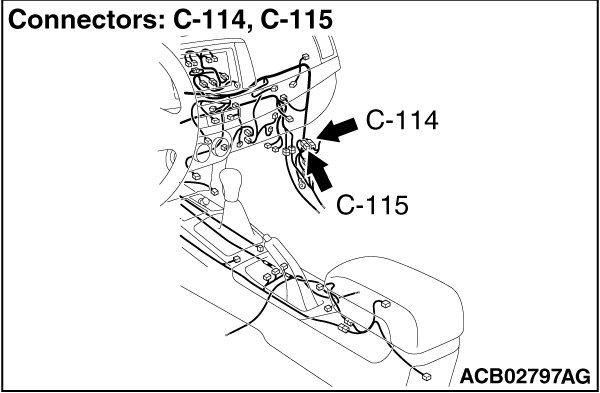 Connectors: C-114, C-115

C-114

C-115

ACB02797AG