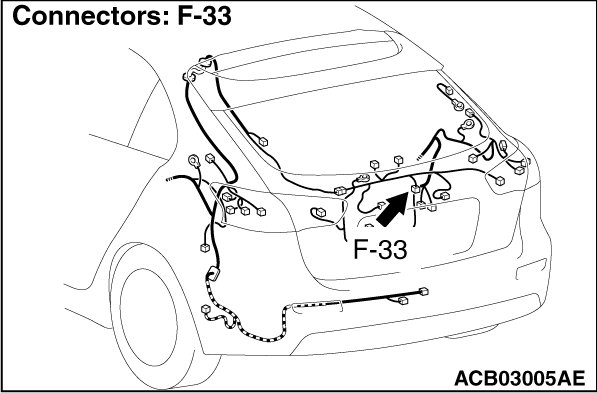 Connectors: F-33

F-33

ACB03005AE