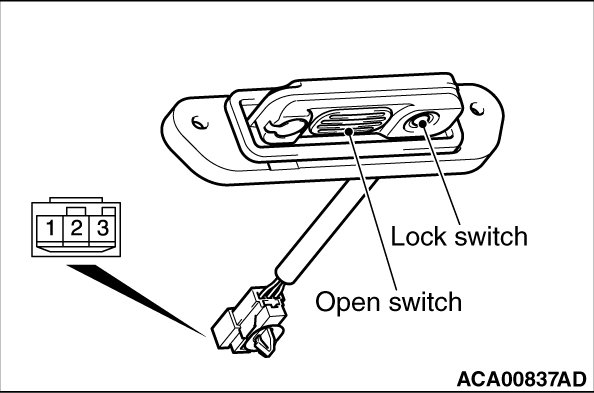 1 2 3

Lock switch

Open switch

ACA00837AD