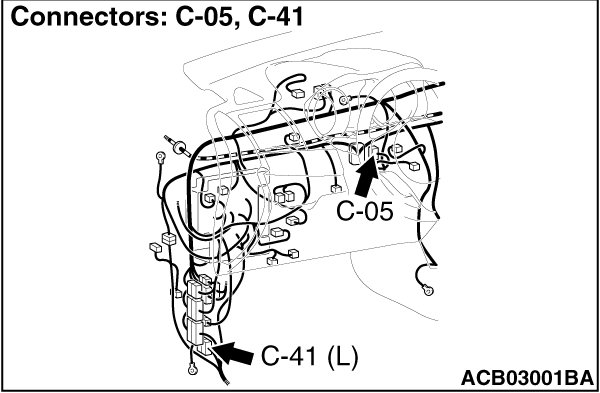 Connectors: C-05, C-41

C-05

C-41 (L)

ACB03001BA