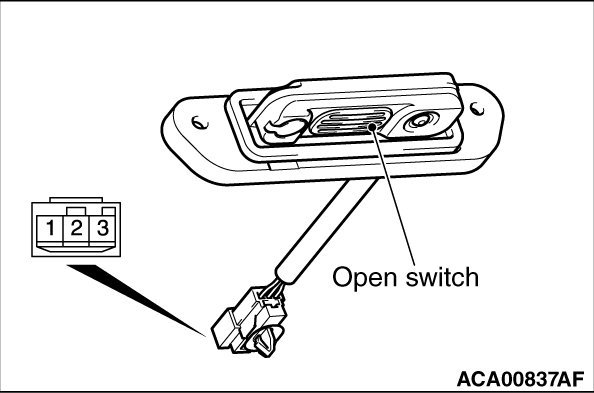 1 2 3

Open switch

ACA00837AF