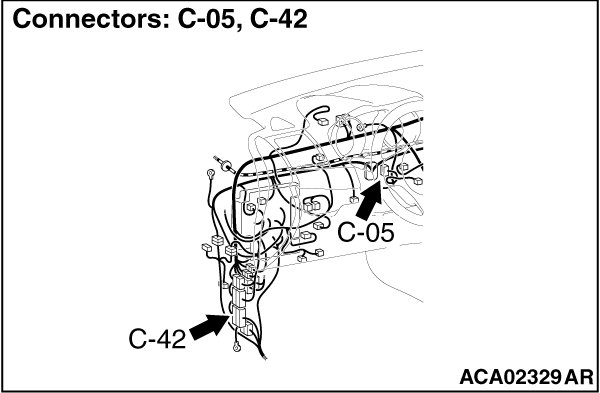 Connectors: C-05, C-42

C-05

C-42

ACA02329 AR