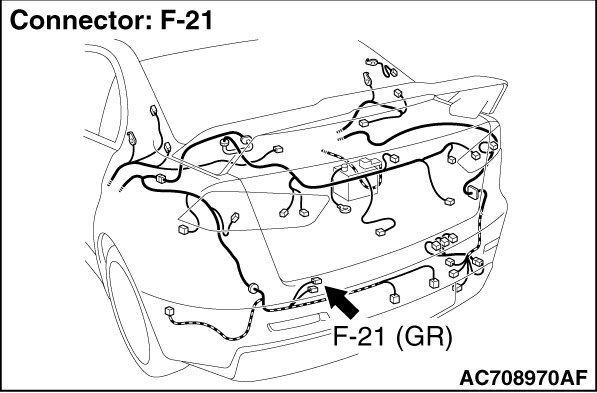 Connector: F-21

F-21 (GR)

AC708970AF