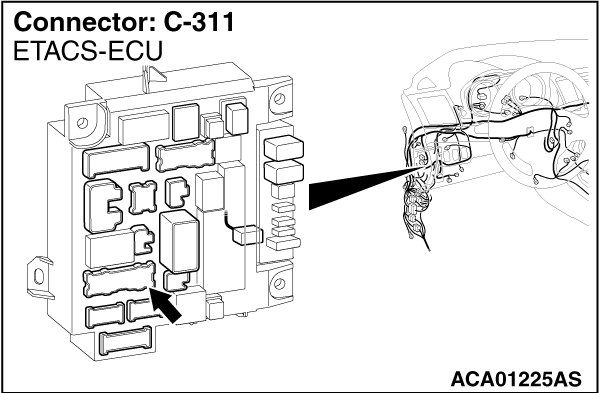 Connector: C-311
ETACS-ECU

ACA01225AS