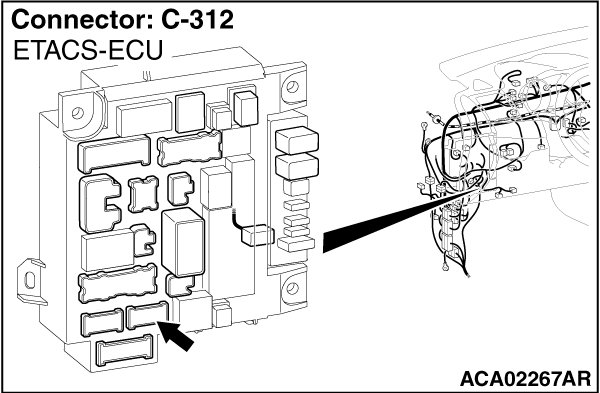 Connector: C-312
ETACS-ECU

ACA02267AR