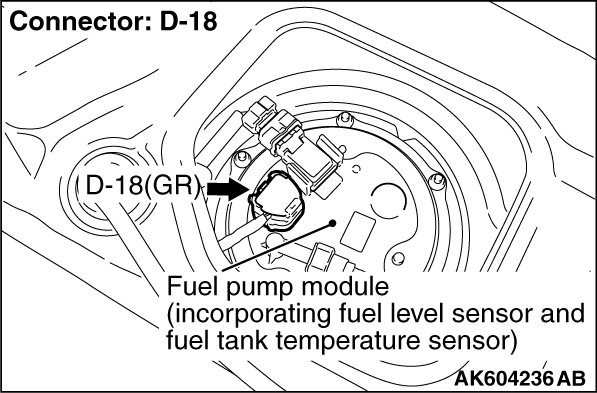 Connector: D-18

D-18(GR)

Fuel pump module (incorporating fuel level sensor and fuel tank temperature sensor)

AK604236 AB