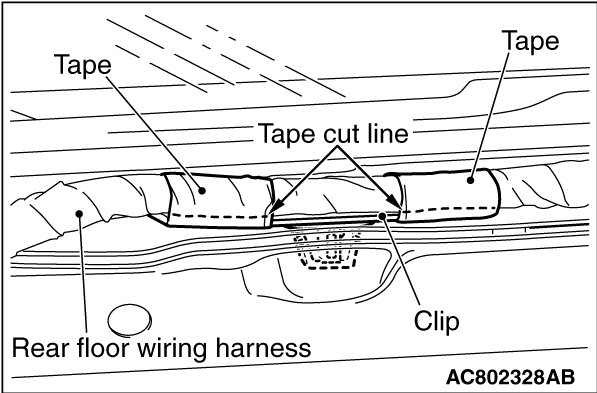 Tape
Tape
Tape cut line
Clip
Rear floor wiring harness
AC802328AB