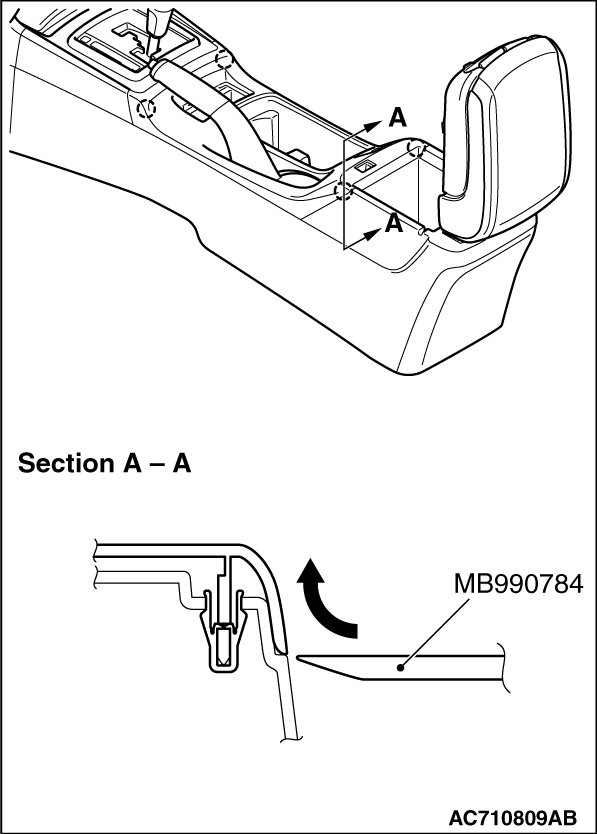 A

A

Section A – A

MB990784

AC710809AB