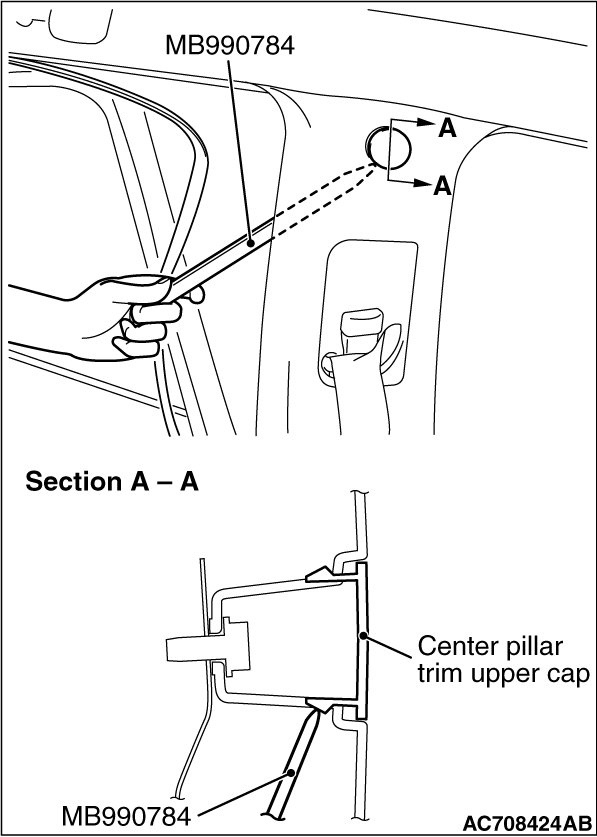 MB990784

A

A

Section A – A

Center pillar trim upper cap

MB990784

AC708424AB