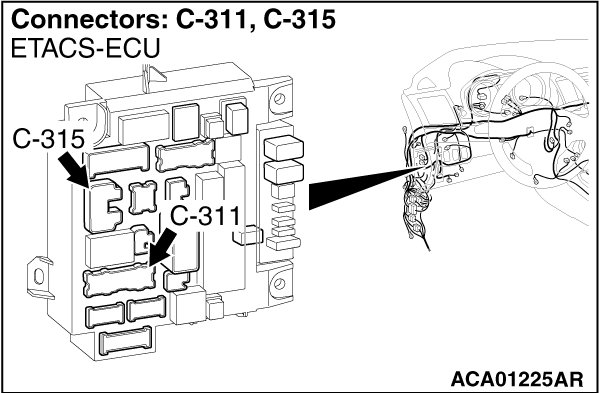 Connectors: C-311, C-315
ETACS-ECU

C-315

C-311

ACA01225AR