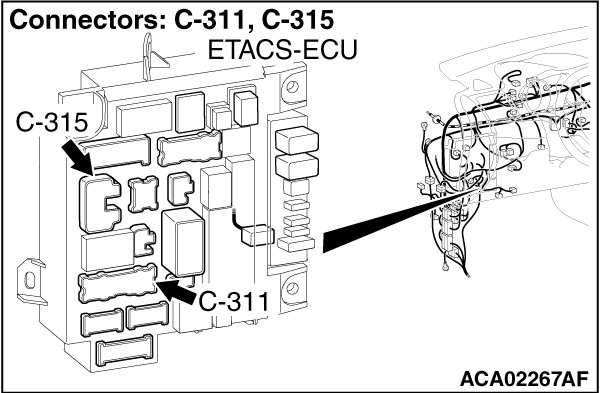 Connectors: C-311, C-315

ETACS-ECU

C-315

C-311

ACA02267AF