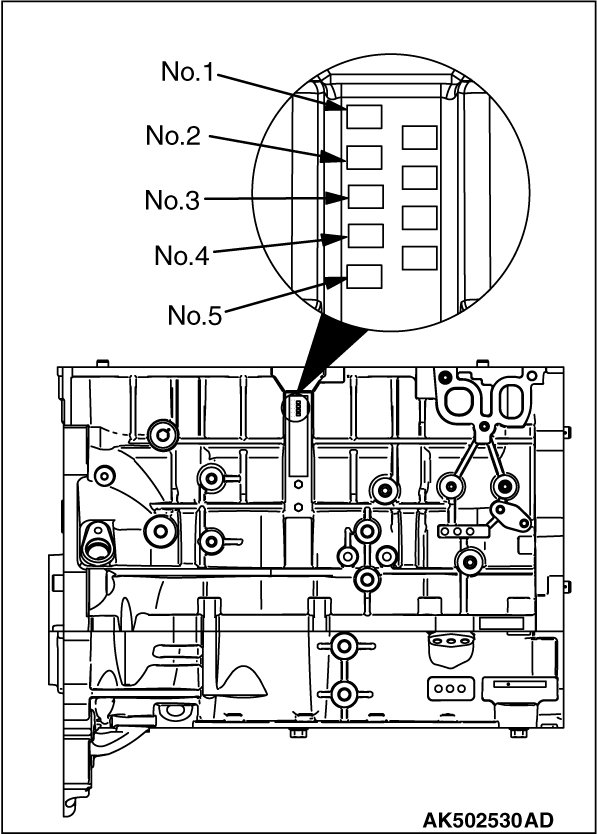 No.1
No.2
No.3
No.4
No.5
AK502530AD