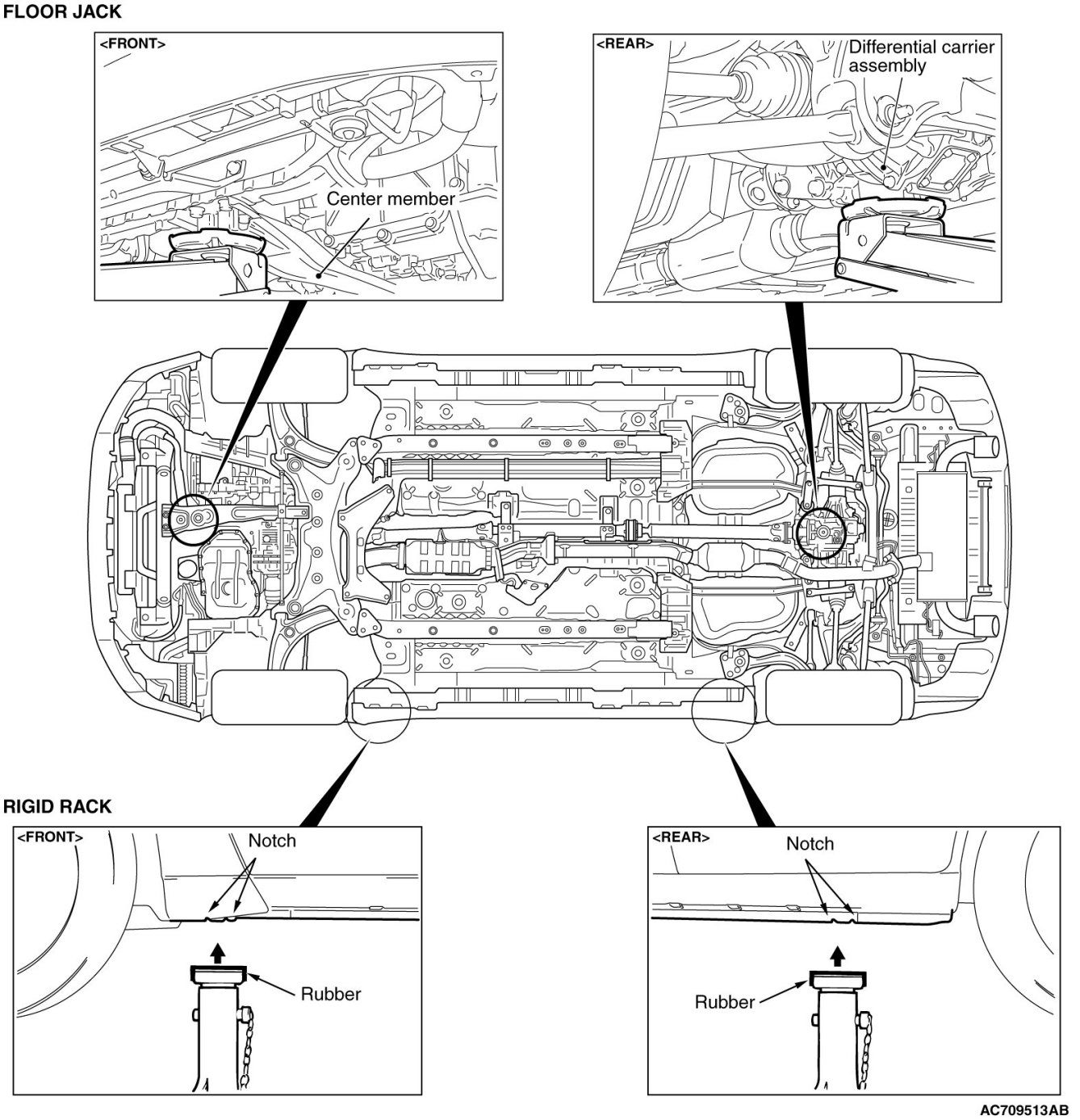 FLOOR JACK

<FRONT>

Center member

<REAR>

Differential carrier assembly

RIGID RACK

<FRONT>

Notch

Rubber

<REAR>

Notch

Rubber

AC709513AB