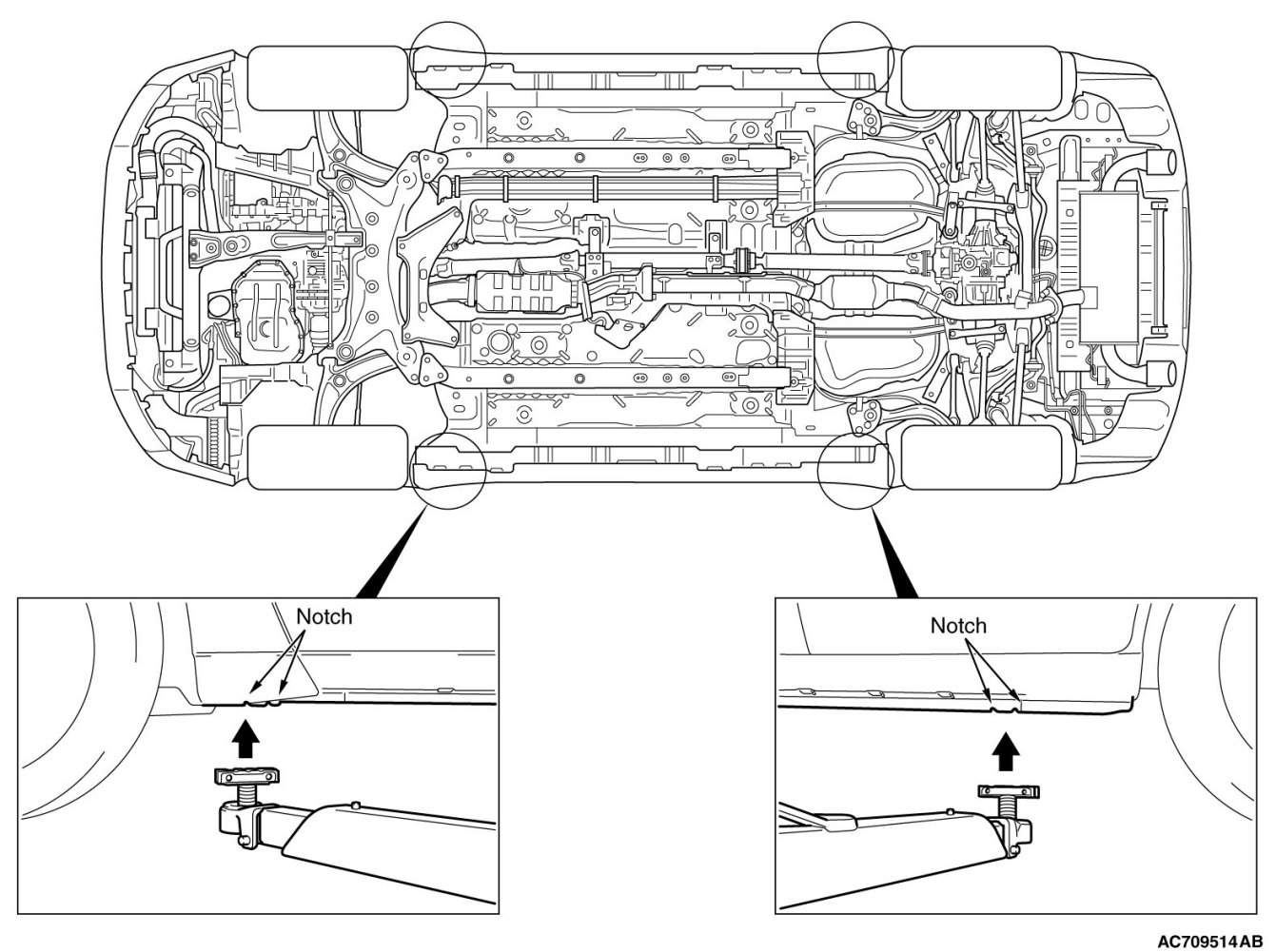 Notch

Notch

AC709514AB