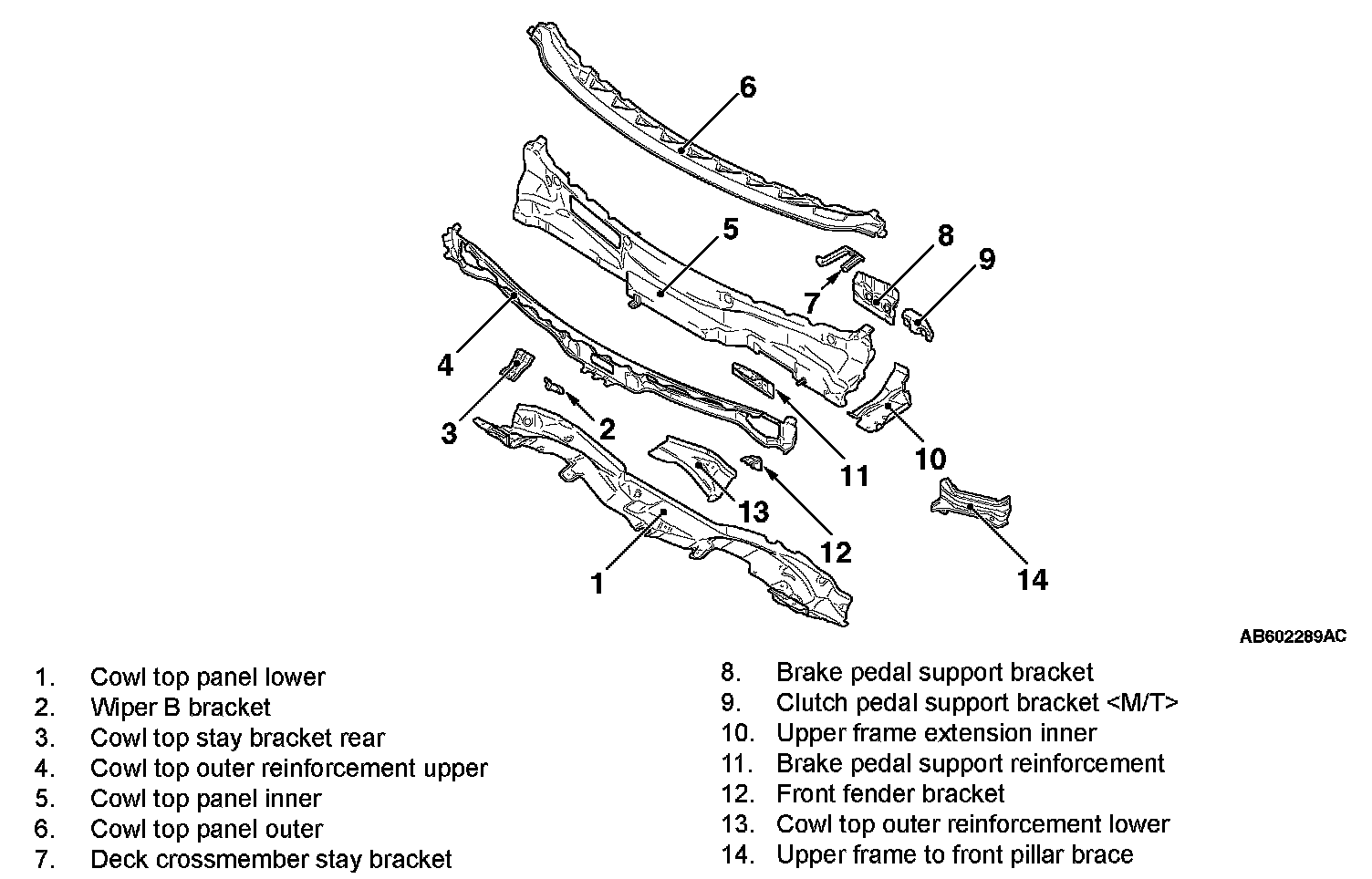 6
5
8
9
7
4
3
2
11
10
13
12
1
14

AB602289AC

1. Cowl top panel lower
2. Wiper B bracket
3. Cowl top stay bracket rear
4. Cowl top outer reinforcement upper
5. Cowl top panel inner
6. Cowl top panel outer
7. Deck crossmember stay bracket

8. Brake pedal support bracket
9. Clutch pedal support bracket <M/T>
10. Upper frame extension inner
11. Brake pedal support reinforcement
12. Front fender bracket
13. Cowl top outer reinforcement lower
14. Upper frame to front pillar brace