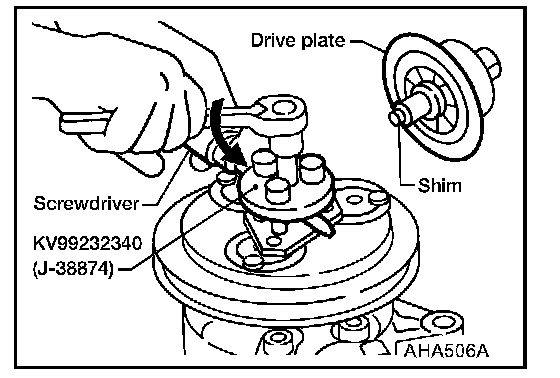 Drive plate

Shim

Screwdriver

KV99232340
(J-38874)

AHA506A