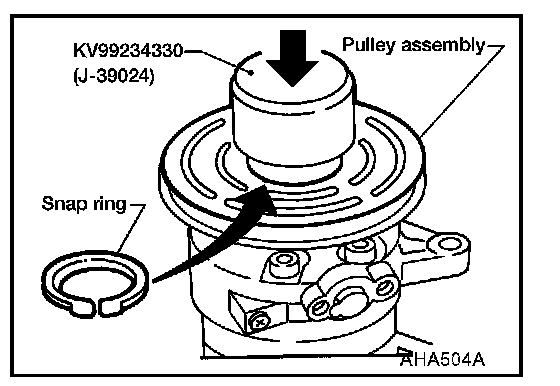 KV99234330
(J-39024)

Pulley assembly

Snap ring

AHA504A