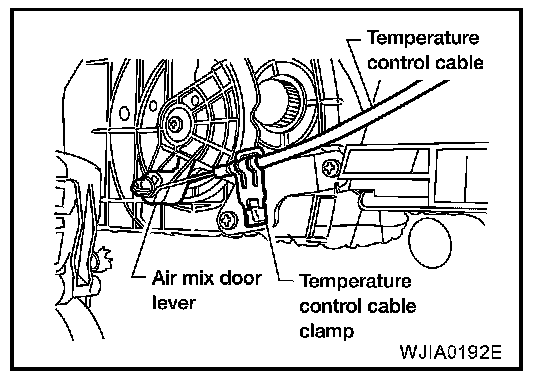 Temperature control cable

Air mix door lever

Temperature control cable clamp

WJIA0192E