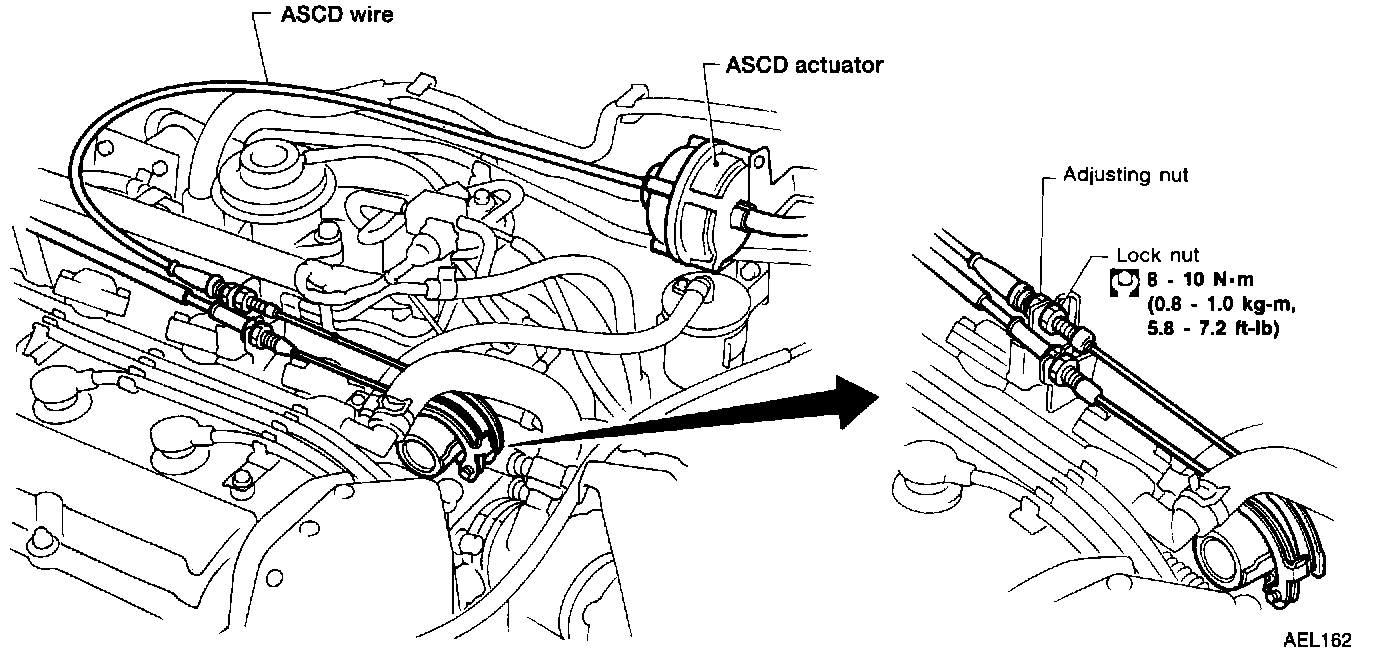 ASCD wire

ASCD actuator

Adjusting nut

Lock nut

8 - 10 N·m (0.8 - 1.0 kg-m, 5.8 - 7.2 ft-lb)

AEL162