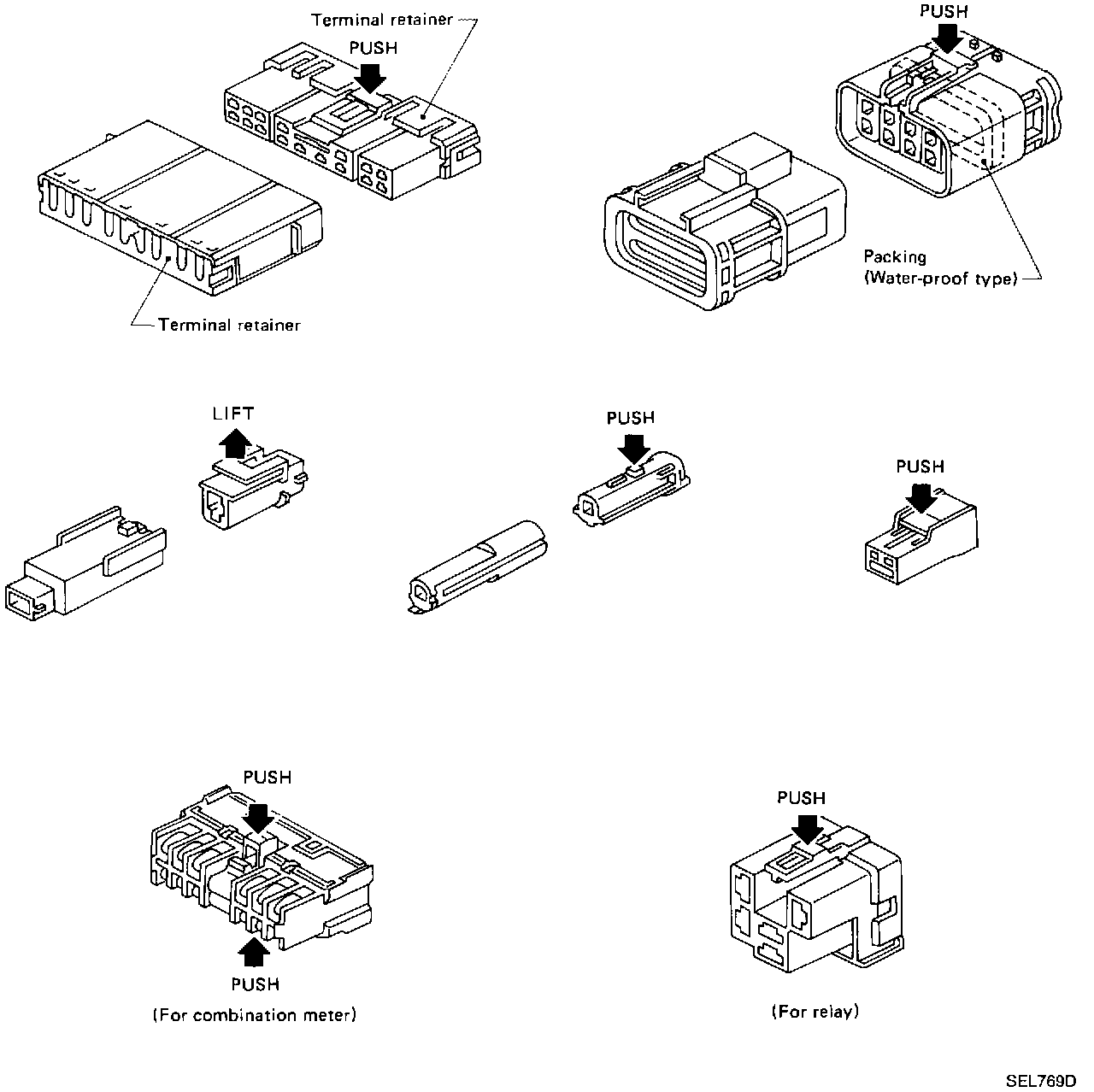 Terminal retainer
PUSH
Terminal retainer

PUSH
Packing
(Water-proof type)

LIFT

PUSH

PUSH

PUSH
PUSH
(For combination meter)

PUSH
(For relay)

SEL769D