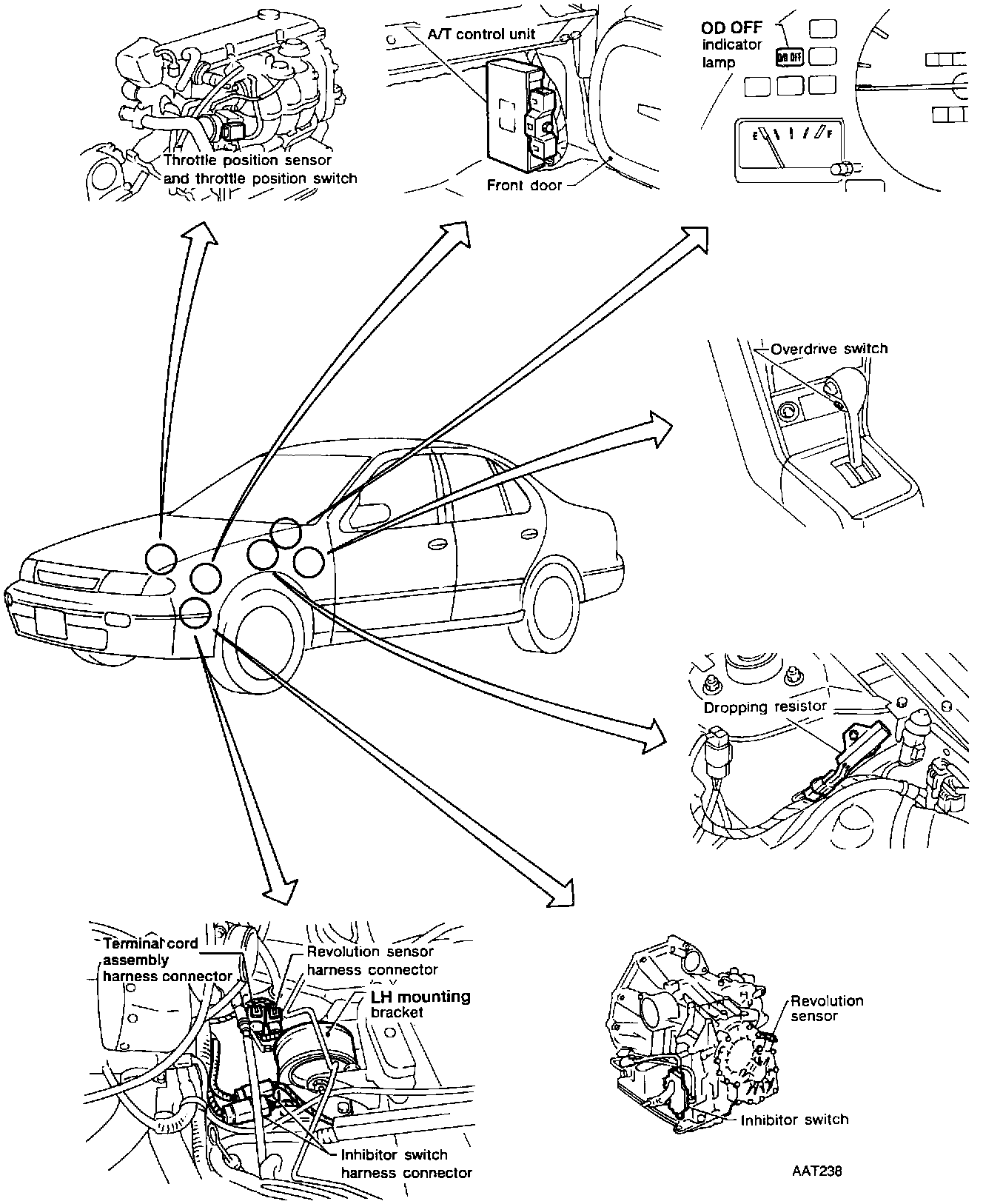 Throttle position sensor and throttle position switch

A/T control unit

Front door

OD OFF indicator lamp

O/D OFF

E

F

Overdrive switch

Dropping resistor

Terminal cord assembly harness connector

Revolution sensor harness connector

LH mounting bracket

Inhibitor switch harness connector

Revolution sensor

Inhibitor switch

AAT238