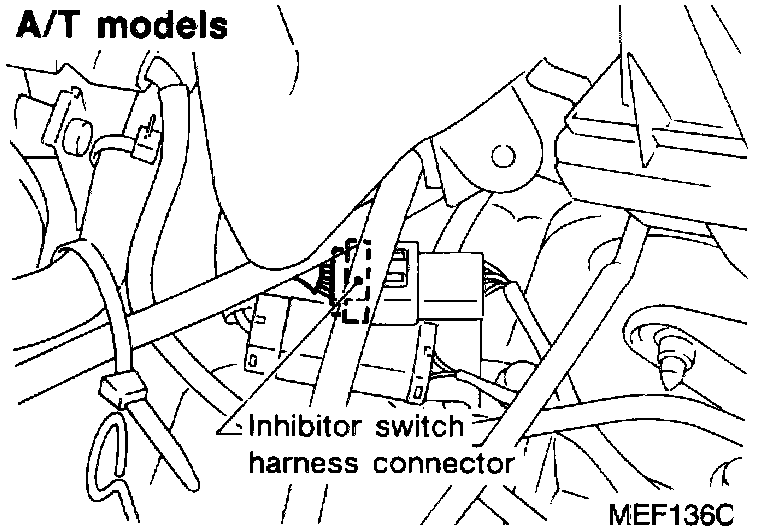 A/T models

Inhibitor switch harness connector

MEF136C