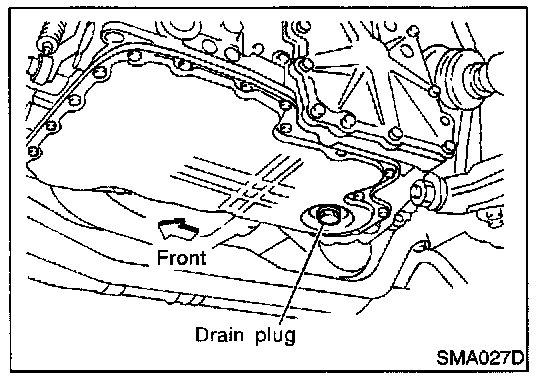 Front

Drain plug

SMA027D