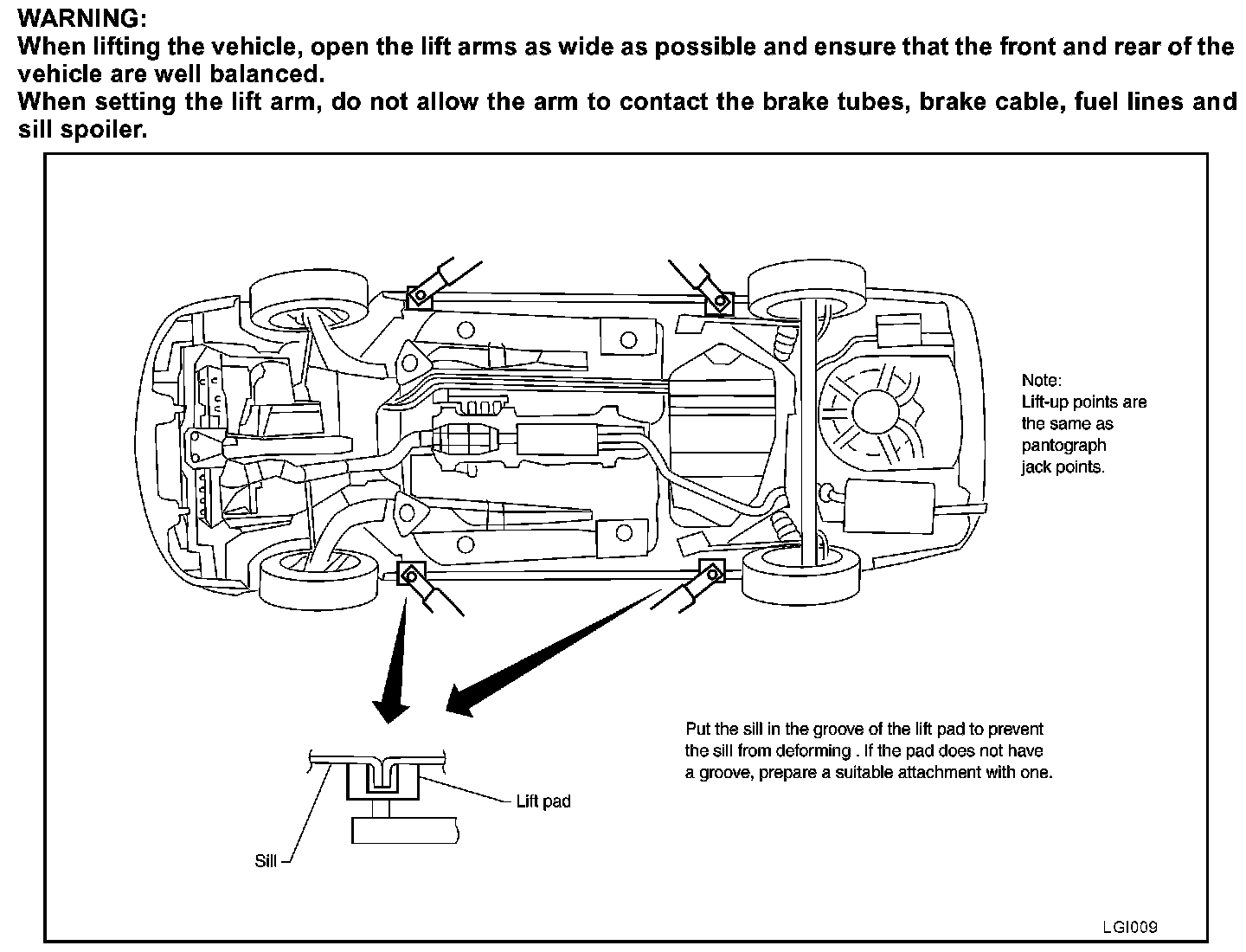 WARNING:
When lifting the vehicle, open the lift arms as wide as possible and ensure that the front and rear of the vehicle are well balanced.
When setting the lift arm, do not allow the arm to contact the brake tubes, brake cable, fuel lines and sill spoiler.

Note:
Lift-up points are the same as pantograph jack points.

Put the sill in the groove of the lift pad to prevent the sill from deforming . If the pad does not have a groove, prepare a suitable attachment with one.

Lift pad

Sill

LGI009