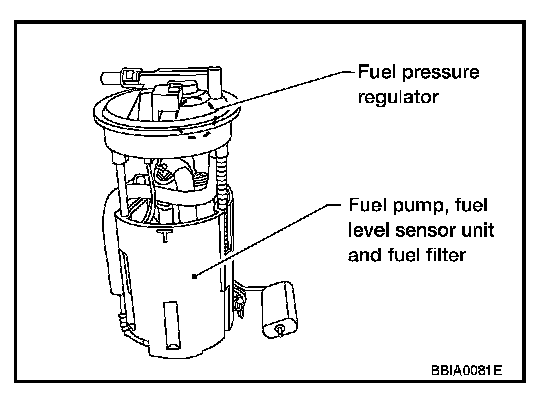 Fuel pressure regulator

Fuel pump, fuel level sensor unit and fuel filter

BBIA0081E