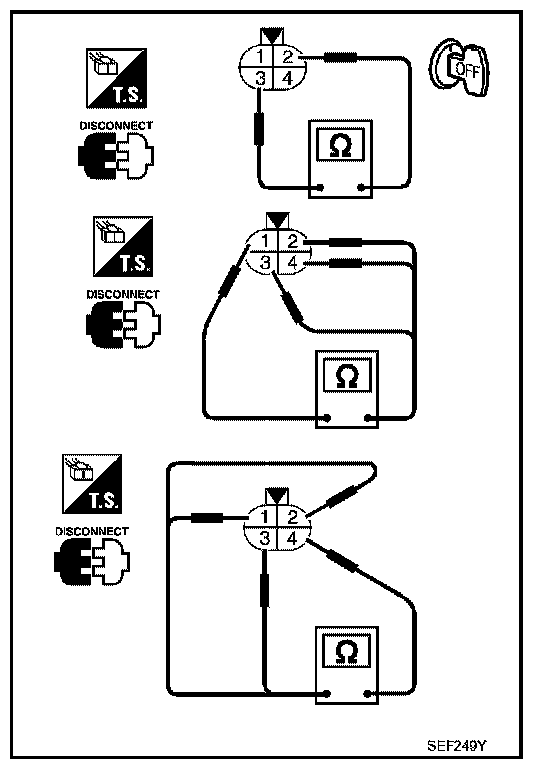 T.S.

DISCONNECT

1 2
3 4

OFF

Ω

T.S.

DISCONNECT

1 2
3 4

Ω

T.S.

DISCONNECT

1 2
3 4

Ω

SEF249Y