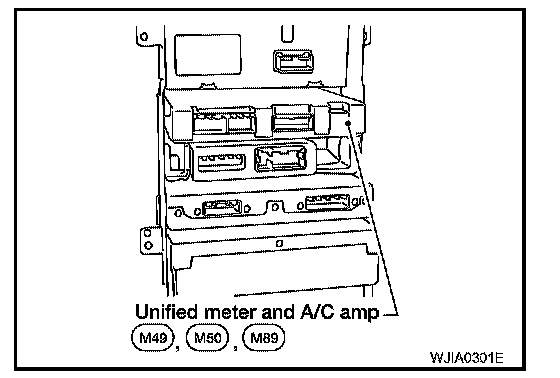 Unified meter and A/C amp
M49, M50, M89

WJIA0301E