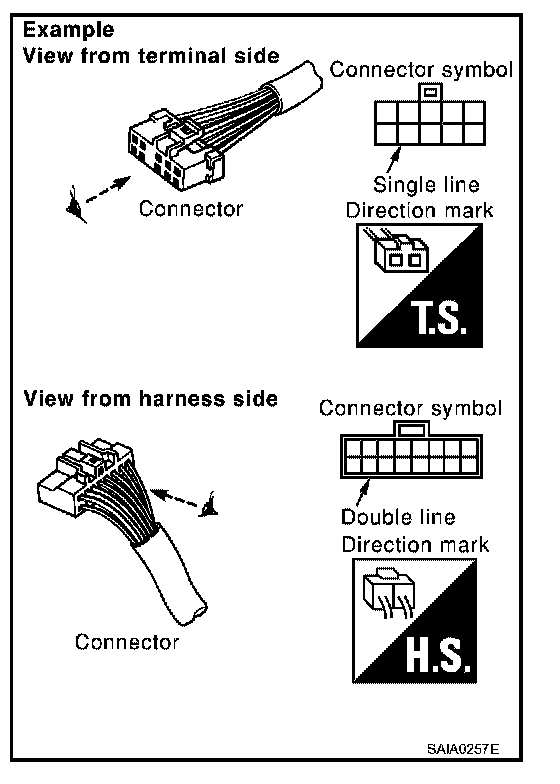 Example
View from terminal side

Connector symbol

Single line
Direction mark

Connector

T.S.

View from harness side

Connector symbol

Double line
Direction mark

Connector

H.S.

SAIA0257E