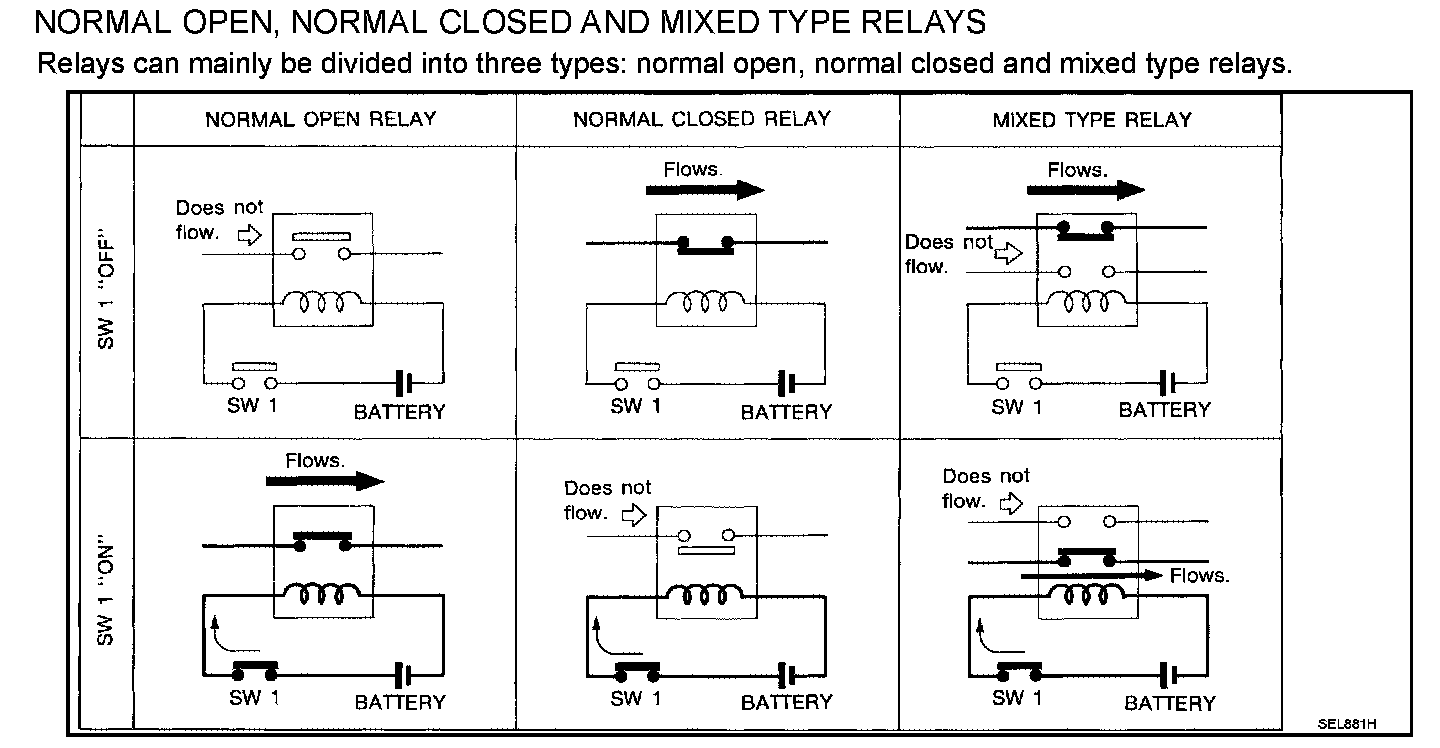 NORMAL OPEN, NORMAL CLOSED AND MIXED TYPE RELAYS

Relays can mainly be divided into three types: normal open, normal closed and mixed type relays.

| | NORMAL OPEN RELAY | NORMAL CLOSED RELAY | MIXED TYPE RELAY |
|---|---|---|---|
| SW 1 "OFF" | Does not flow. SW 1 BATTERY | Flows. SW 1 BATTERY | Flows. Does not flow. SW 1 BATTERY |
| SW 1 "ON" | Flows. SW 1 BATTERY | Does not flow. SW 1 BATTERY | Does not flow. Flows. SW 1 BATTERY |

SEL881H