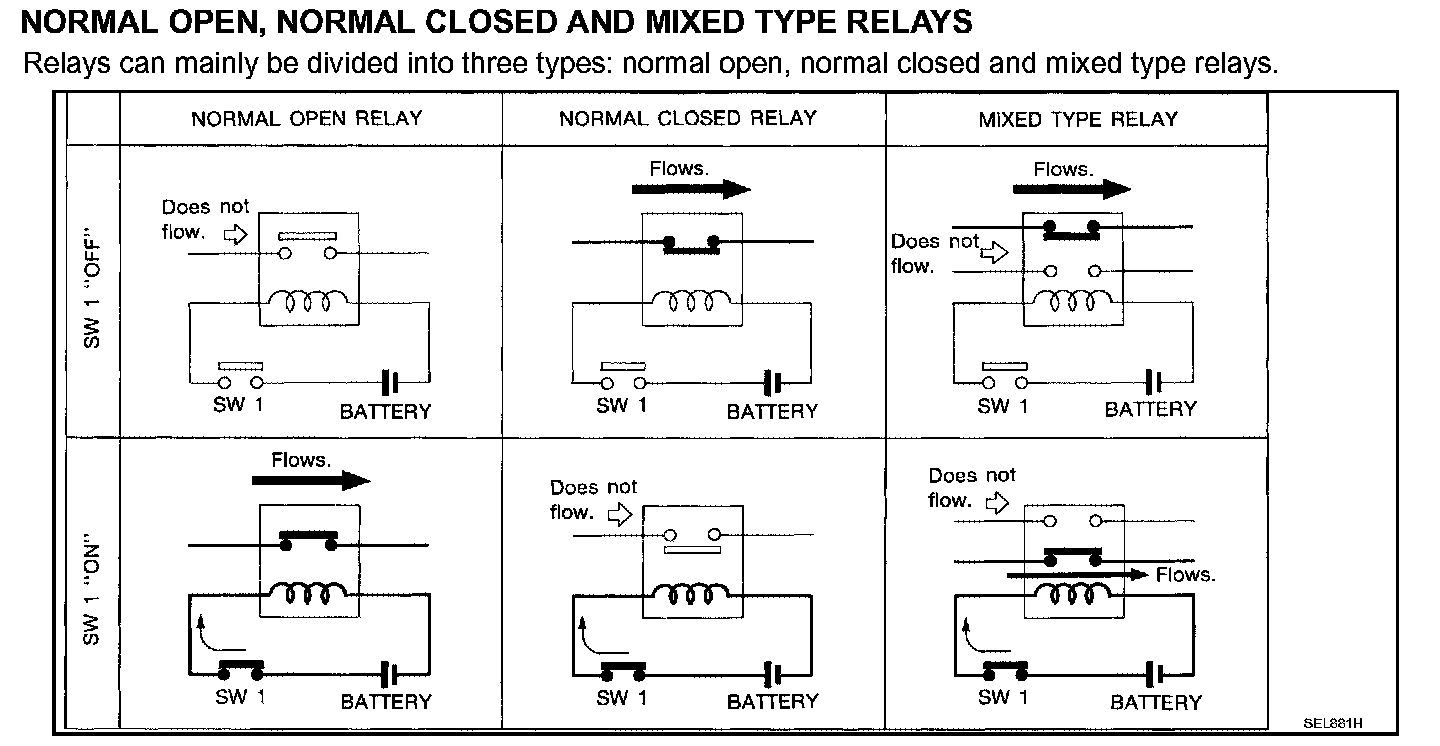 NORMAL OPEN, NORMAL CLOSED AND MIXED TYPE RELAYS

Relays can mainly be divided into three types: normal open, normal closed and mixed type relays.

| | NORMAL OPEN RELAY | NORMAL CLOSED RELAY | MIXED TYPE RELAY |
|---|---|---|---|
| SW 1 "OFF" | Does not flow. SW 1 BATTERY | Flows. SW 1 BATTERY | Flows. Does not flow. SW 1 BATTERY |
| SW 1 "ON" | Flows. SW 1 BATTERY | Does not flow. SW 1 BATTERY | Does not flow. Flows. SW 1 BATTERY |

SEL881H