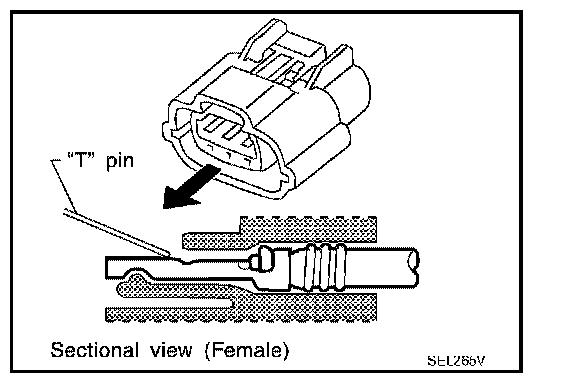 "T" pin

Sectional view (Female)

SEL265V