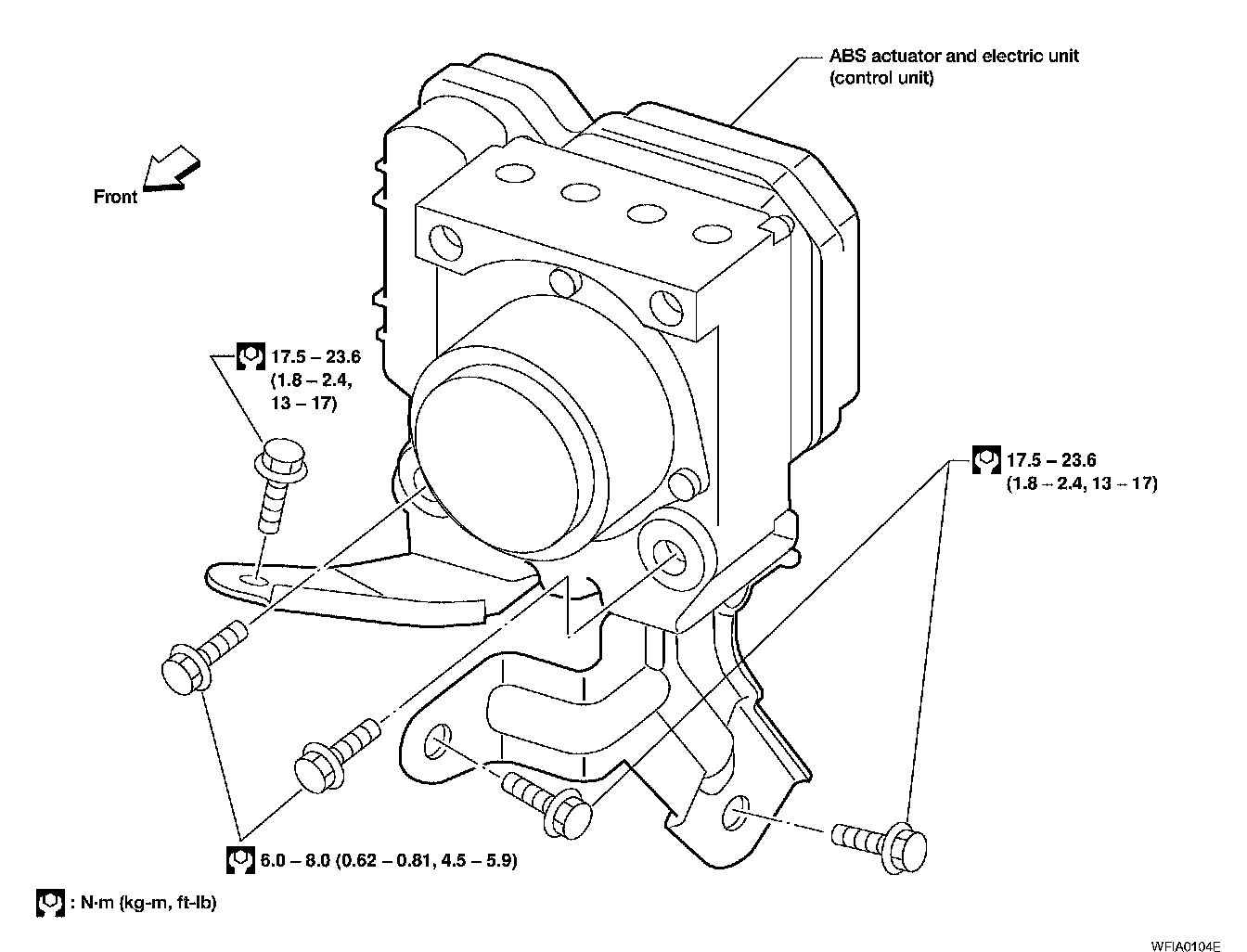 ABS actuator and electric unit (control unit)

Front

17.5 – 23.6 (1.8 – 2.4, 13 – 17)

17.5 – 23.6 (1.8 – 2.4, 13 – 17)

6.0 – 8.0 (0.62 – 0.81, 4.5 – 5.9)

: N·m (kg-m, ft-lb)

WFIA0104E