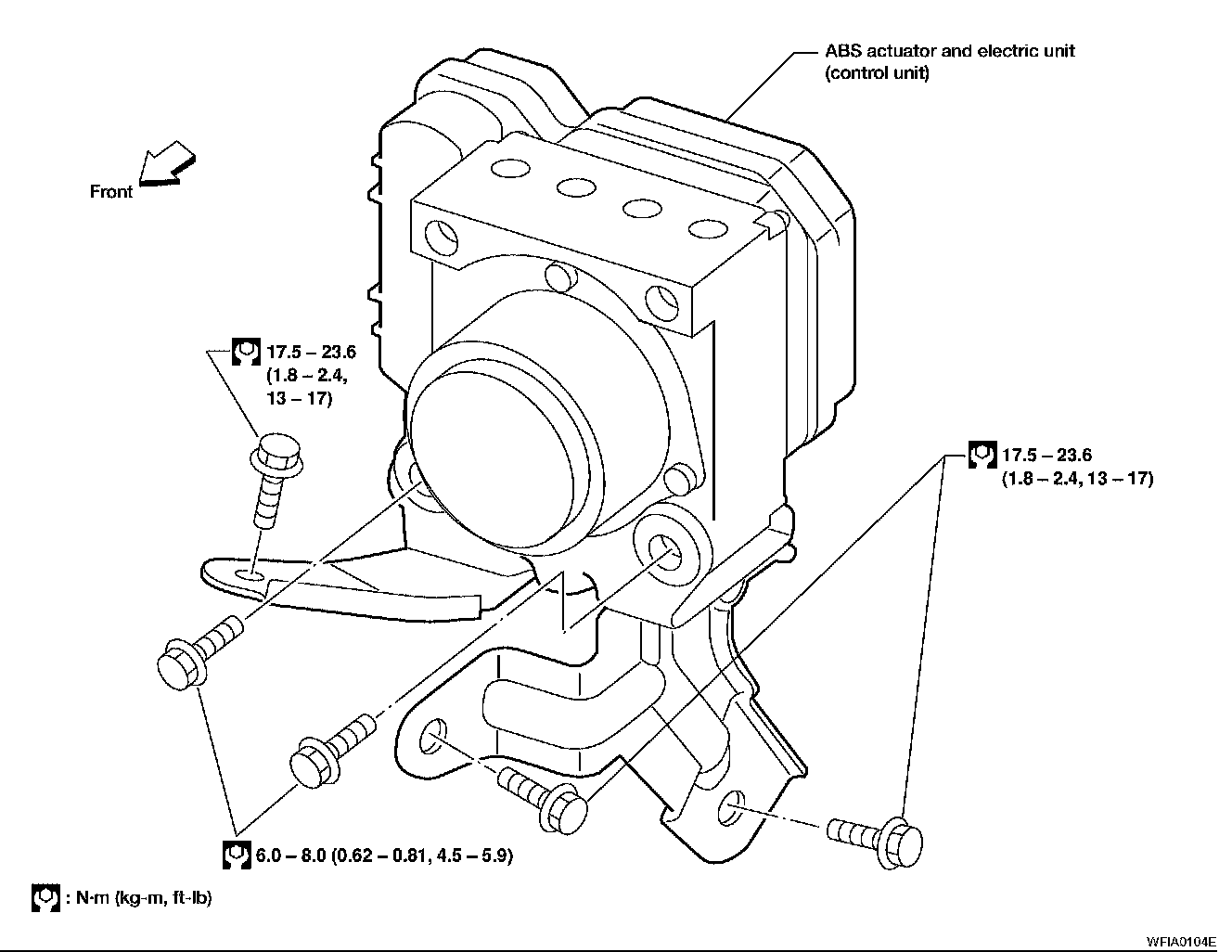 ABS actuator and electric unit (control unit)

Front

17.5 – 23.6 (1.8 – 2.4, 13 – 17)

17.5 – 23.6 (1.8 – 2.4, 13 – 17)

6.0 – 8.0 (0.62 – 0.81, 4.5 – 5.9)

: N·m (kg-m, ft-lb)

WFIA0104E