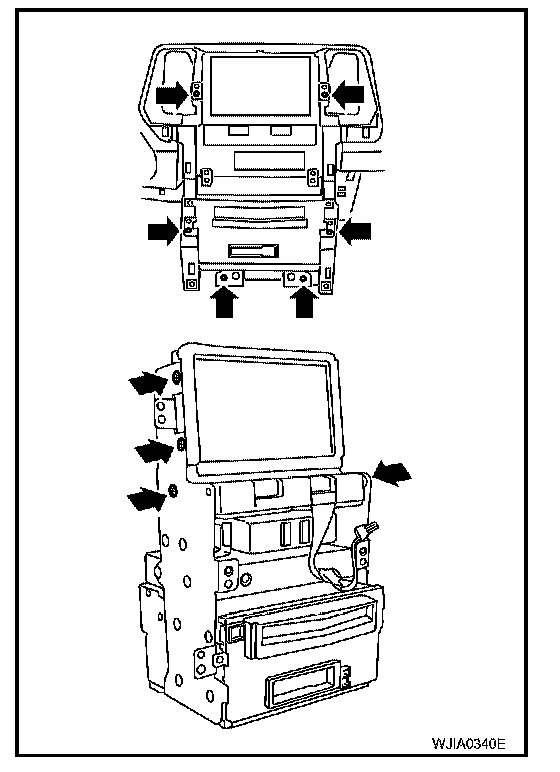 WJIA0340E