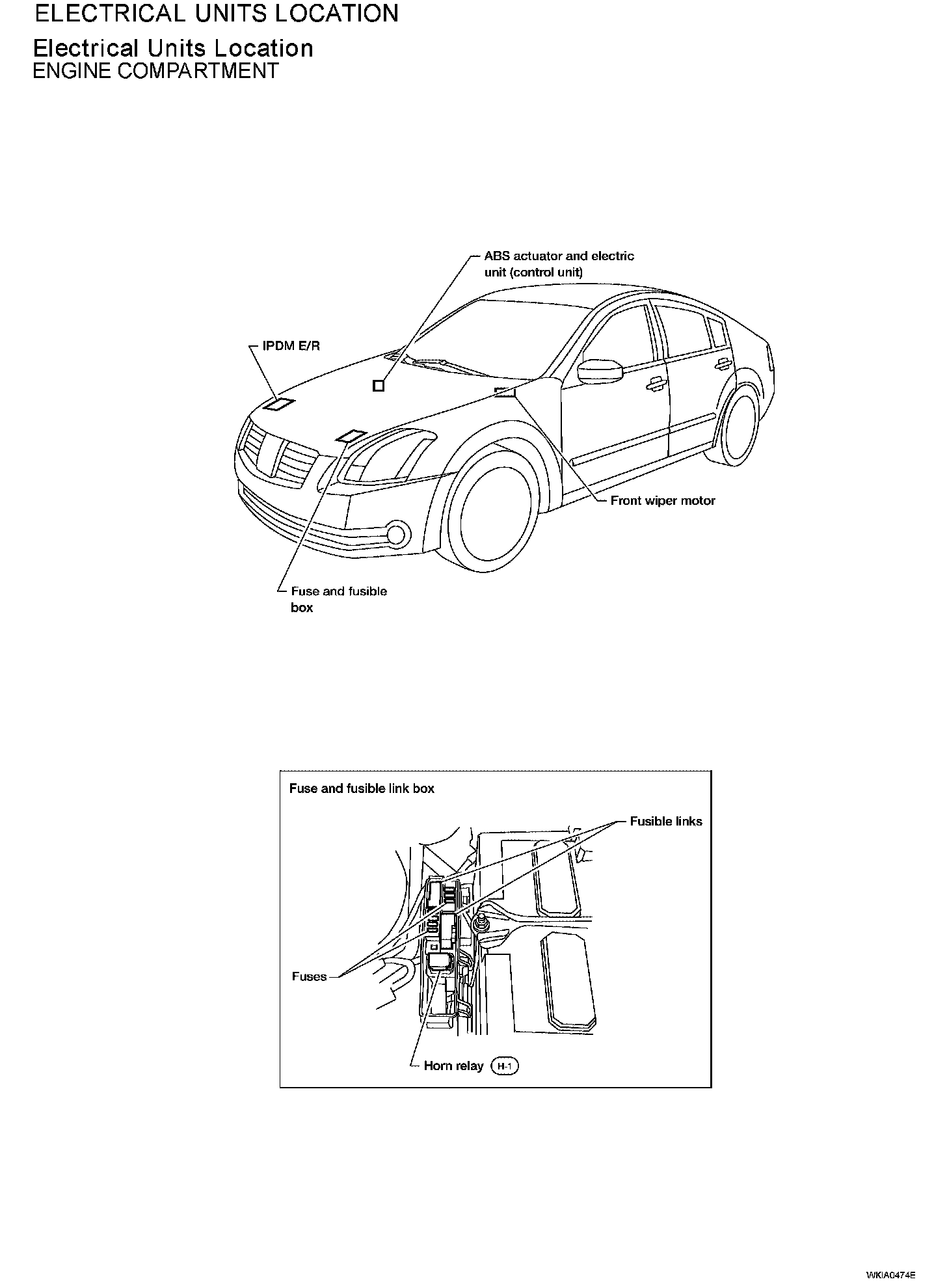 ELECTRICAL UNITS LOCATION

Electrical Units Location
ENGINE COMPARTMENT

ABS actuator and electric unit (control unit)

IPDM E/R

Front wiper motor

Fuse and fusible box

Fuse and fusible link box

Fusible links

Fuses

Horn relay H-1

WKIA0474E